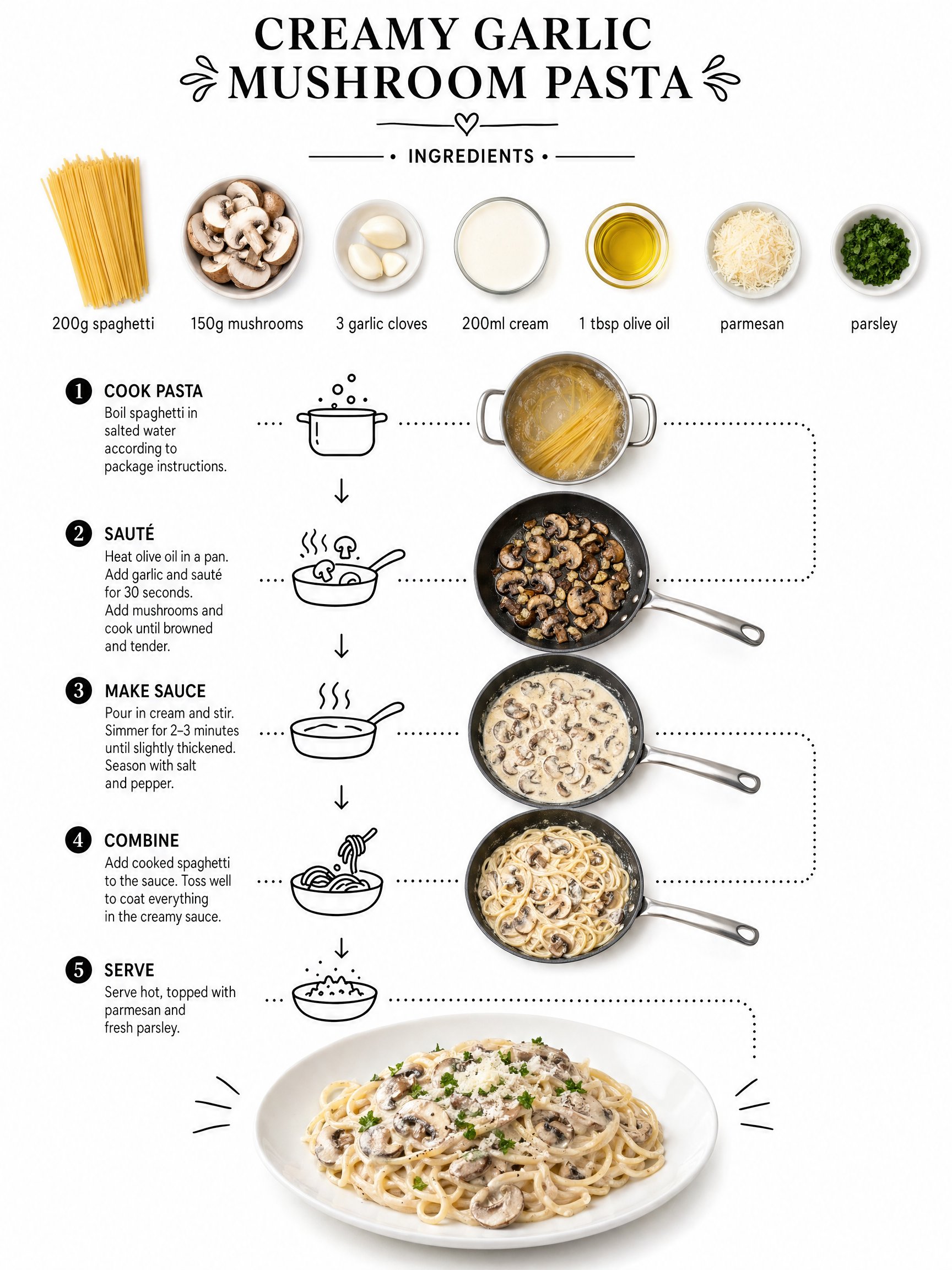 CREAMY GARLIC MUSHROOM PASTA

• INGREDIENTS •

200g spaghetti

150g mushrooms

3 garlic cloves

200ml cream

1 tbsp olive oil

parmesan

parsley

1 COOK PASTA
Boil spaghetti in salted water according to package instructions.

2 SAUTÉ
Heat olive oil in a pan. Add garlic and sauté for 30 seconds. Add mushrooms and cook until browned and tender.

3 MAKE SAUCE
Pour in cream and stir. Simmer for 2–3 minutes until slightly thickened. Season with salt and pepper.

4 COMBINE
Add cooked spaghetti to the sauce. Toss well to coat everything in the creamy sauce.

5 SERVE
Serve hot, topped with parmesan and fresh parsley.